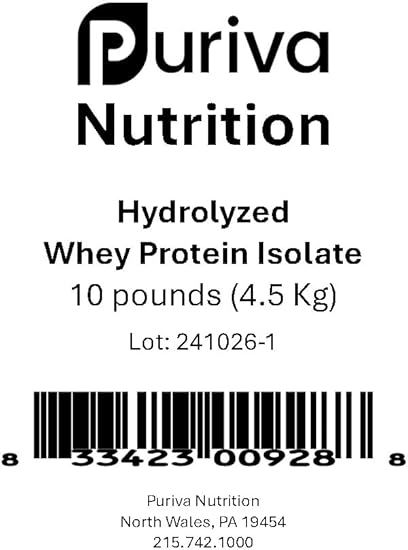 Puriva
Nutrition

Hydrolyzed
Whey Protein Isolate
10 pounds (4.5 Kg)

Lot: 241026-1

8 33423 00928 8

Puriva Nutrition
North Wales, PA 19454
215.742.1000